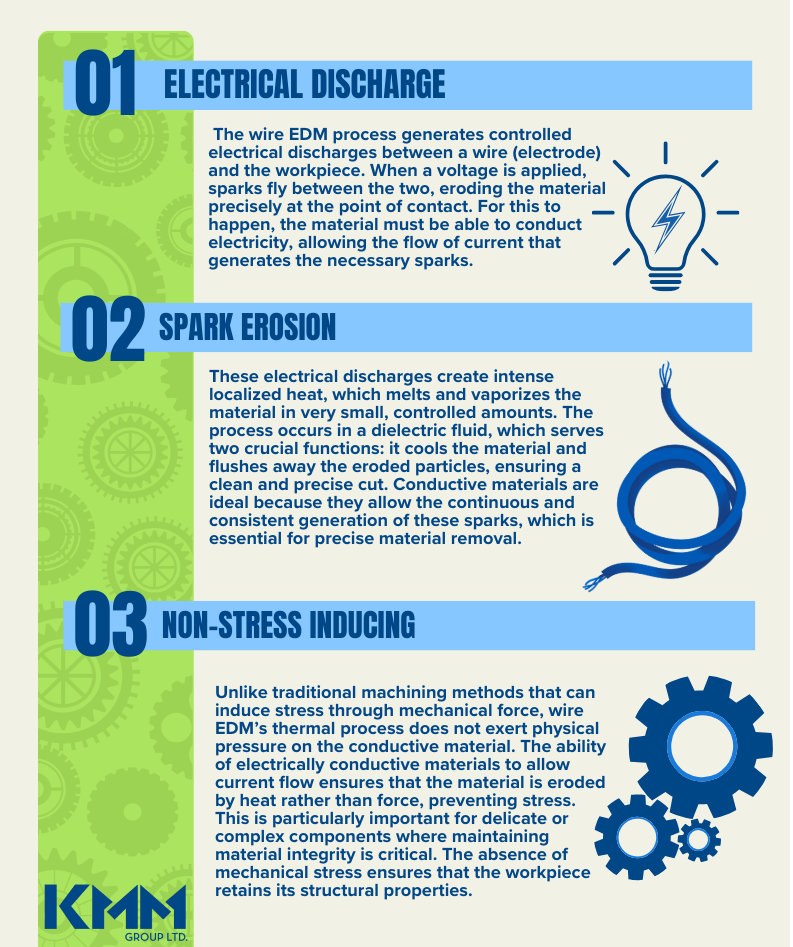 01 ELECTRICAL DISCHARGE

The wire EDM process generates controlled electrical discharges between a wire (electrode) and the workpiece. When a voltage is applied, sparks fly between the two, eroding the material precisely at the point of contact. For this to happen, the material must be able to conduct electricity, allowing the flow of current that generates the necessary sparks.

02 SPARK EROSION

These electrical discharges create intense localized heat, which melts and vaporizes the material in very small, controlled amounts. The process occurs in a dielectric fluid, which serves two crucial functions: it cools the material and flushes away the eroded particles, ensuring a clean and precise cut. Conductive materials are ideal because they allow the continuous and consistent generation of these sparks, which is essential for precise material removal.

03 NON-STRESS INDUCING

Unlike traditional machining methods that can induce stress through mechanical force, wire EDM's thermal process does not exert physical pressure on the conductive material. The ability of electrically conductive materials to allow current flow ensures that the material is eroded by heat rather than force, preventing stress. This is particularly important for delicate or complex components where maintaining material integrity is critical. The absence of mechanical stress ensures that the workpiece retains its structural properties.

KMM GROUP LTD.